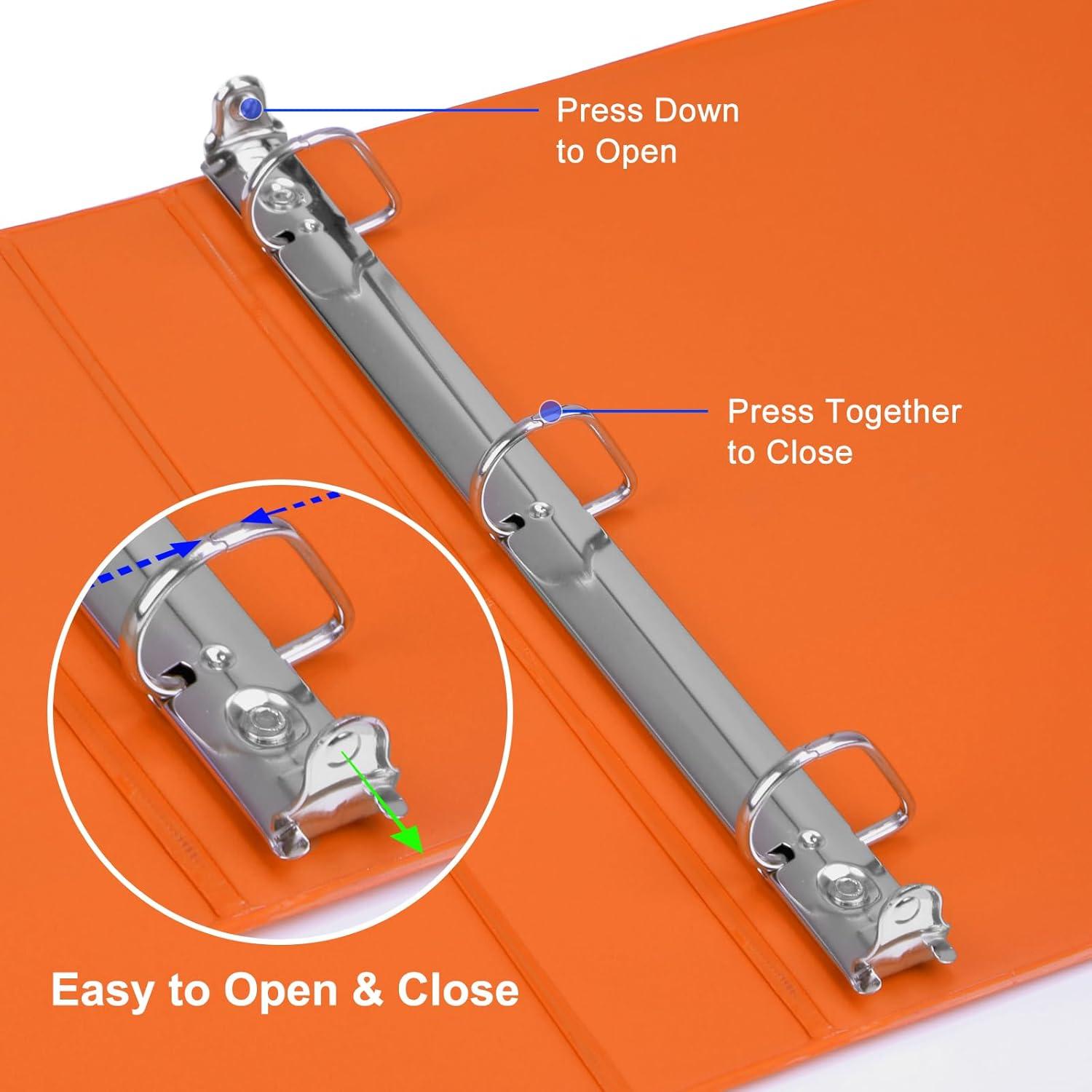 Press Down to Open

Press Together to Close

Easy to Open & Close