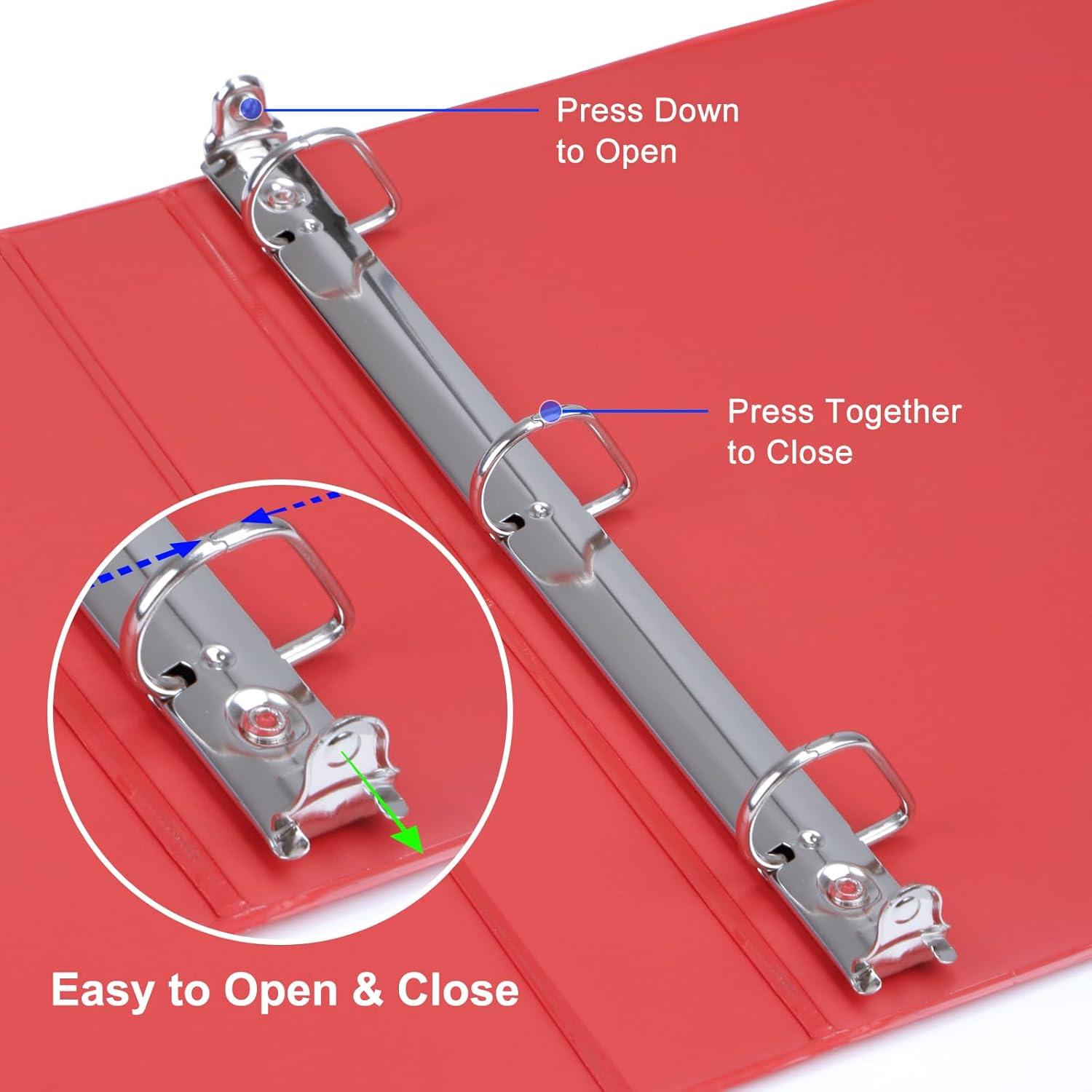 Press Down
to Open

Press Together
to Close

Easy to Open & Close