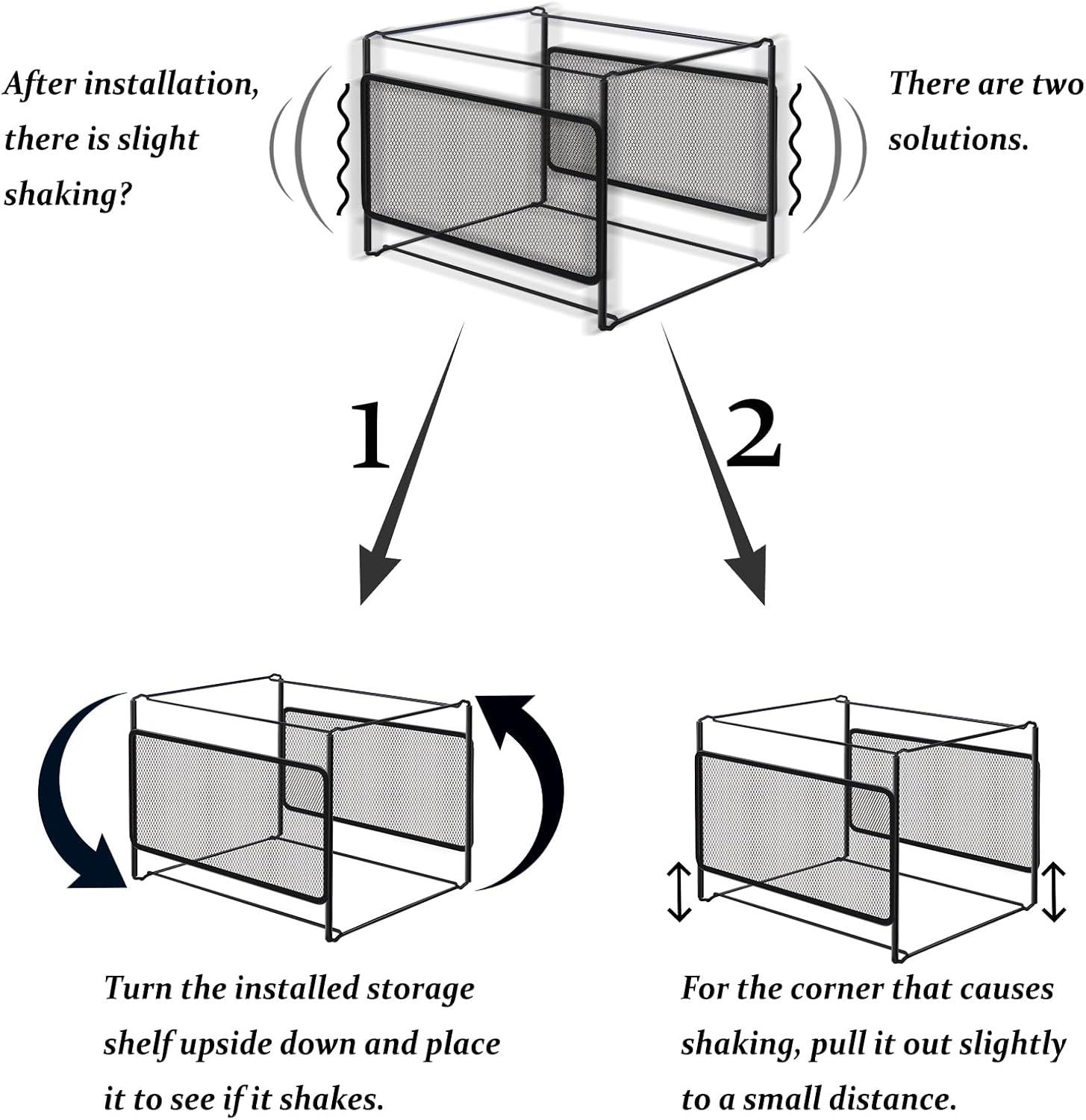 After installation, there is slight shaking?

There are two solutions.

1

2

Turn the installed storage shelf upside down and place it to see if it shakes.

For the corner that causes shaking, pull it out slightly to a small distance.