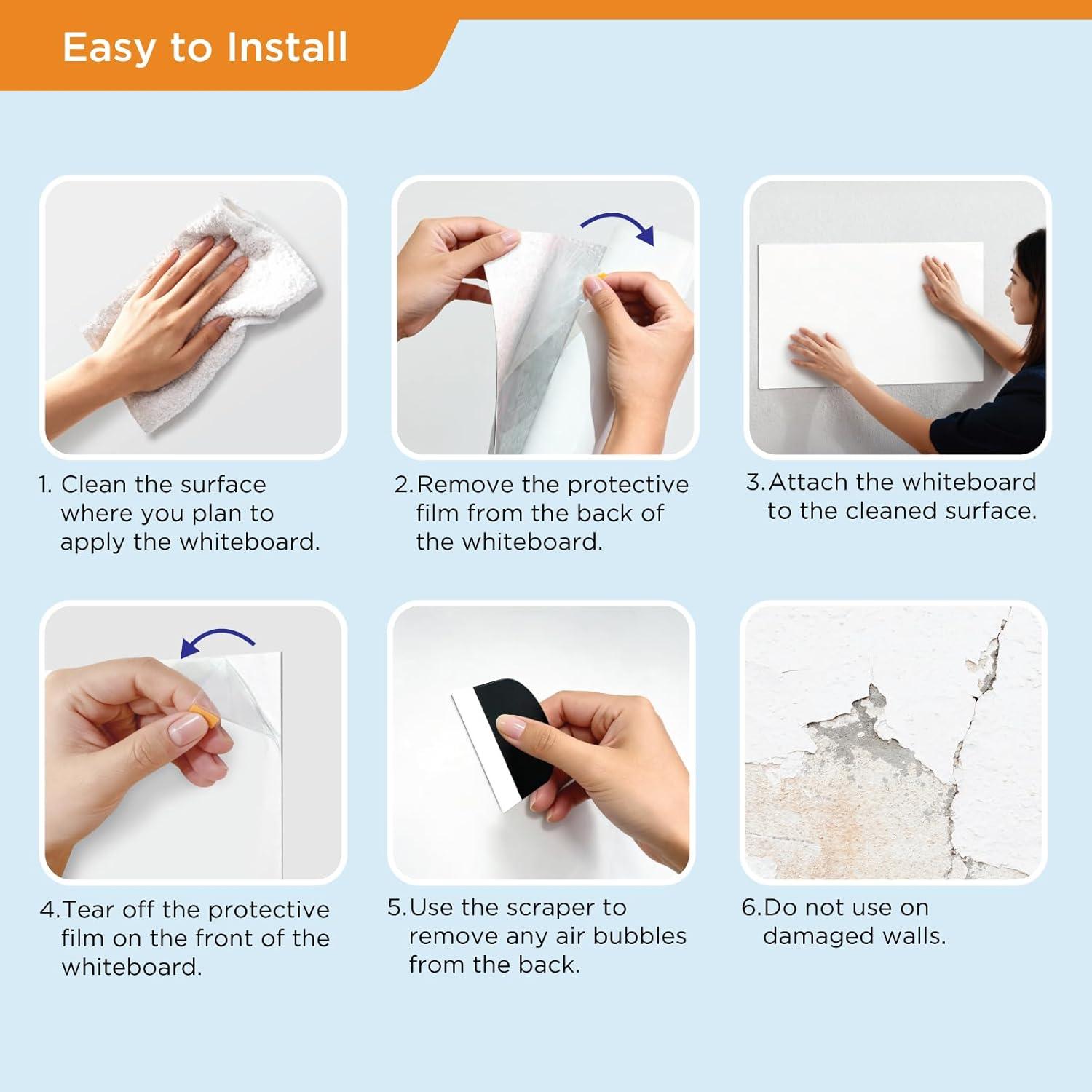 Easy to Install

1. Clean the surface where you plan to apply the whiteboard.

2.Remove the protective film from the back of the whiteboard.

3.Attach the whiteboard to the cleaned surface.

4.Tear off the protective film on the front of the whiteboard.

5.Use the scraper to remove any air bubbles from the back.

6.Do not use on damaged walls.